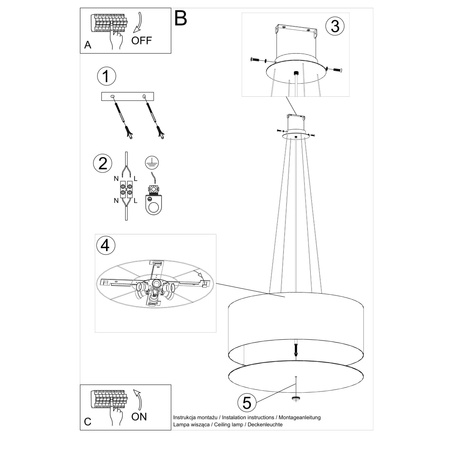 A
OFF

B

3

1

2
N L
N L

4

5

C
ON

Instrukcja montażu / Installation instructions / Montageanleitung
Lampa wisząca / Ceiling lamp / Deckenleuchte